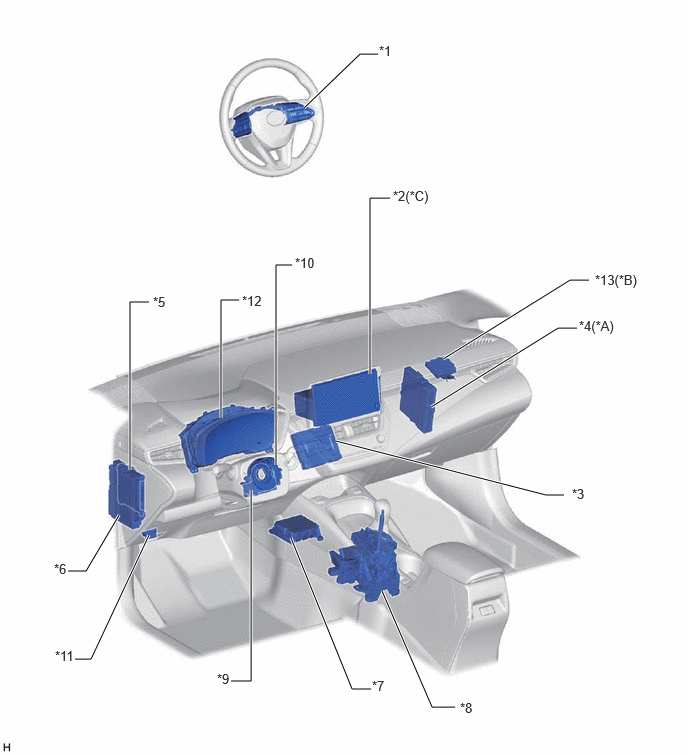 *1

*2(*C)

*10

*13(*B)

*5

*12

*4(*A)

*3

*6

*11

*9

*7

*8

H