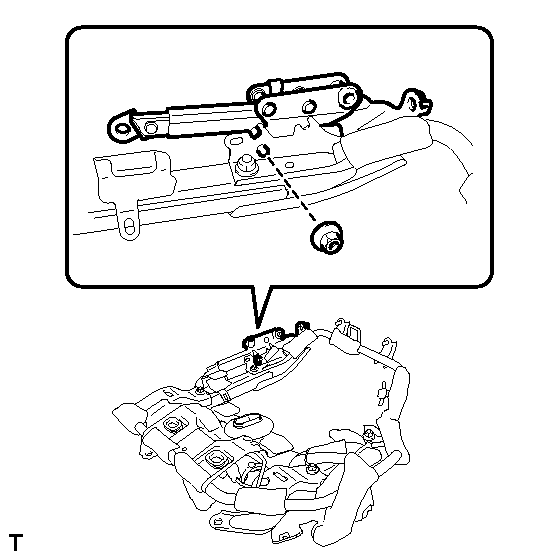 T