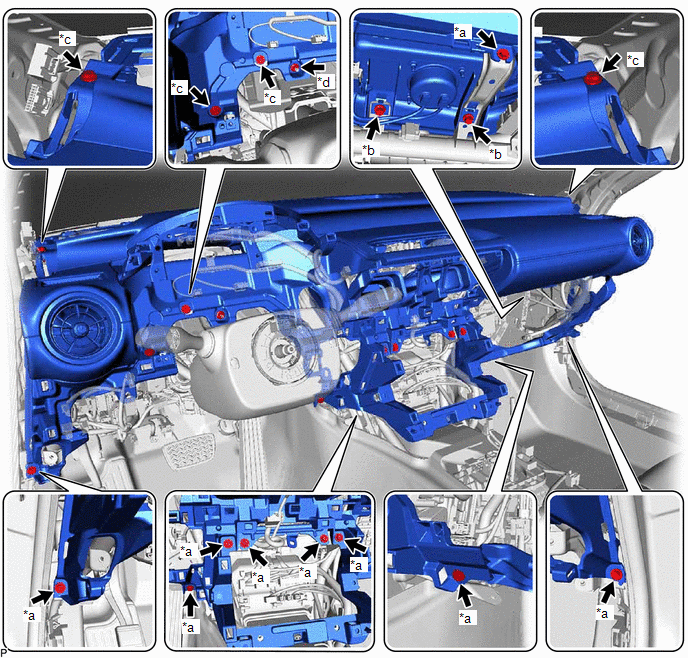 *c

*c

*c

*d

*a

*b

*b

*c

*a

*a

*a

*a

*a

*a

*a

*a

P