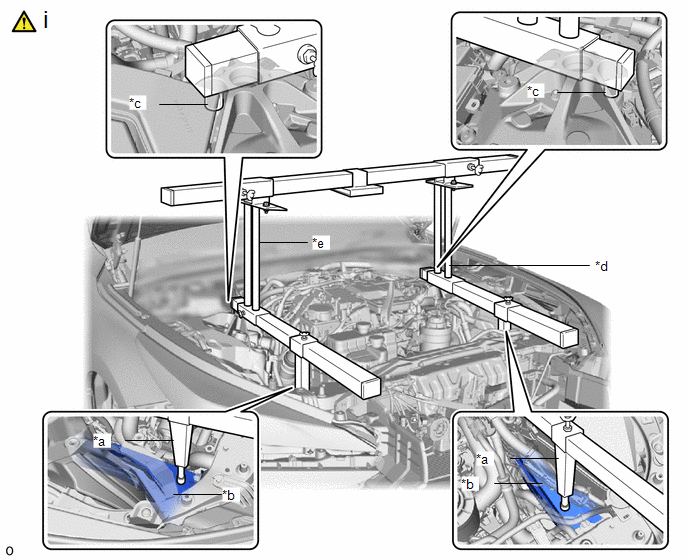 i

*c

*c

*e

*d

*a

*b

*a

*b

o