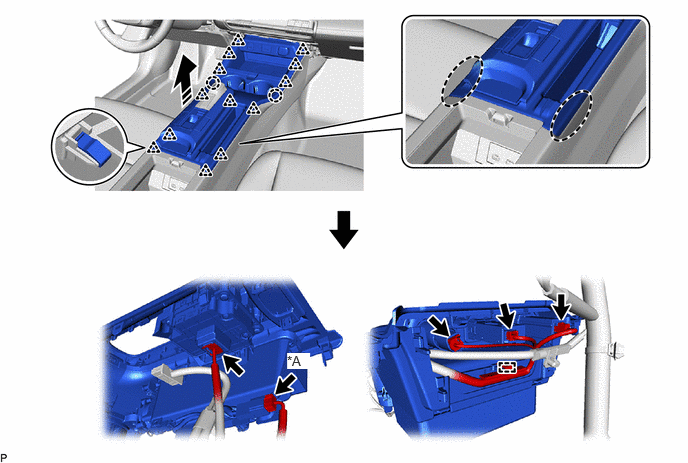 *A

P