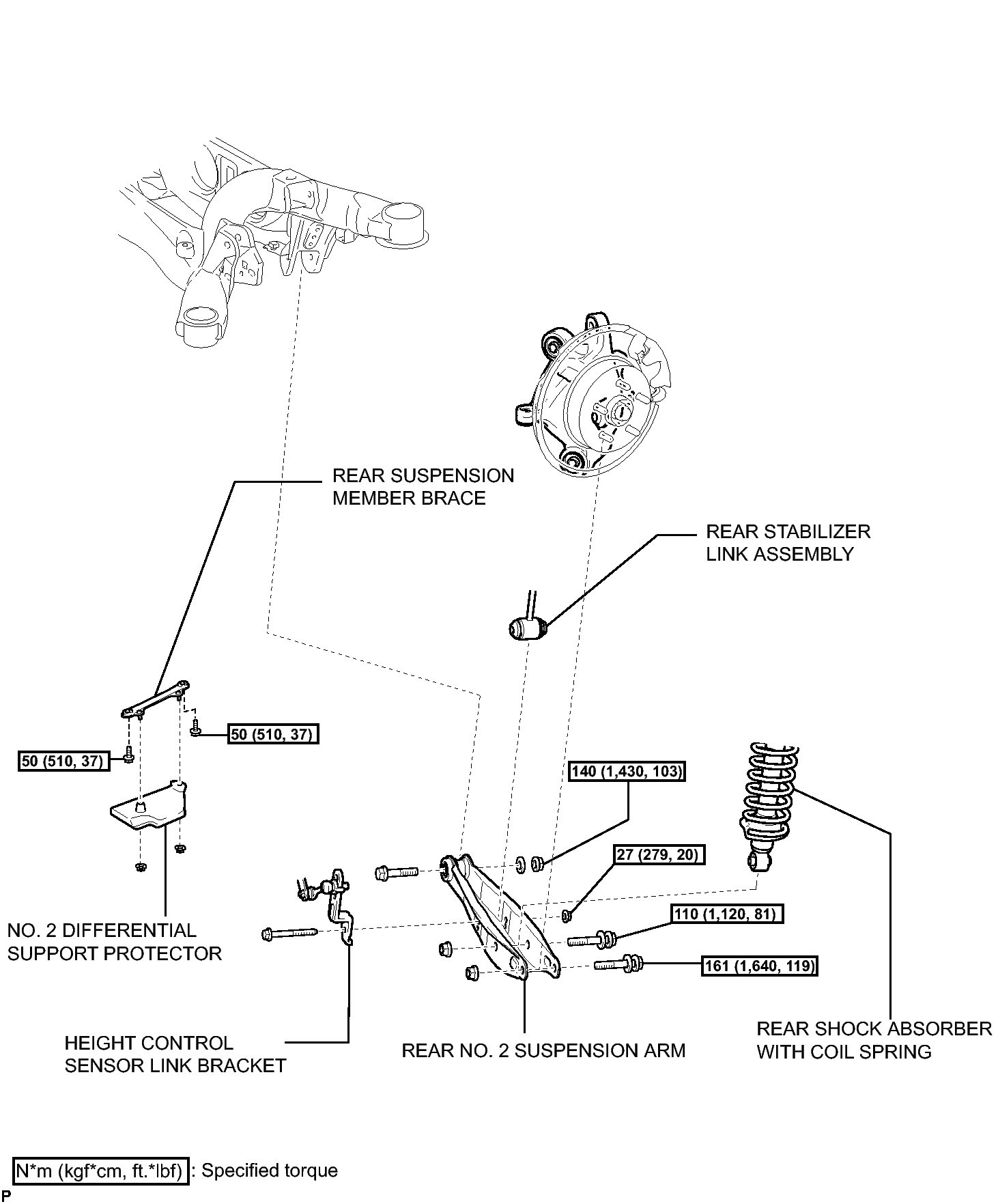 REAR SUSPENSION MEMBER BRACE

REAR STABILIZER LINK ASSEMBLY

50 (510, 37)

50 (510, 37)

140 (1,430, 103)

27 (279, 20)

110 (1,120, 81)

161 (1,640, 119)

NO. 2 DIFFERENTIAL SUPPORT PROTECTOR

HEIGHT CONTROL SENSOR LINK BRACKET

REAR NO. 2 SUSPENSION ARM

REAR SHOCK ABSORBER WITH COIL SPRING

N*m (kgf*cm, ft.*lbf) : Specified torque

P