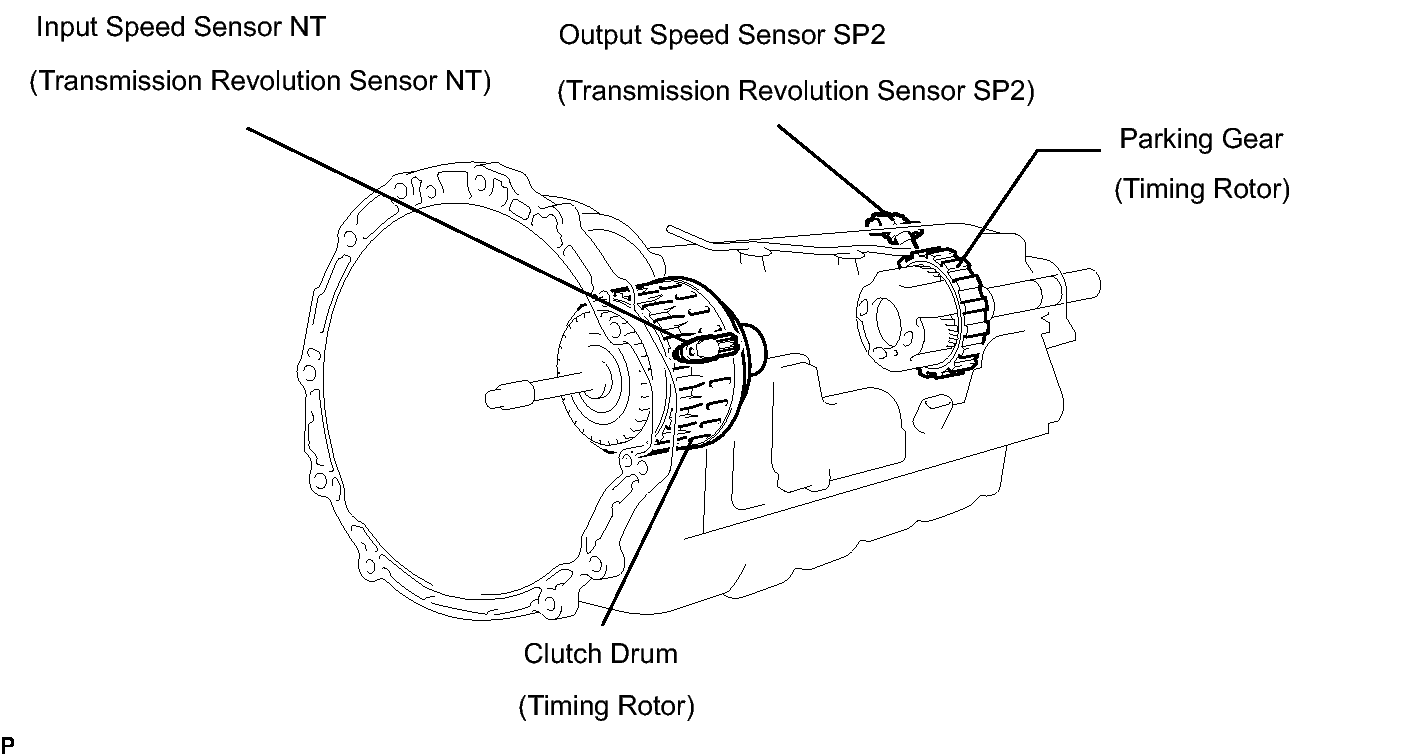 Input Speed Sensor NT
(Transmission Revolution Sensor NT)

Output Speed Sensor SP2
(Transmission Revolution Sensor SP2)

Parking Gear
(Timing Rotor)

Clutch Drum
(Timing Rotor)

P