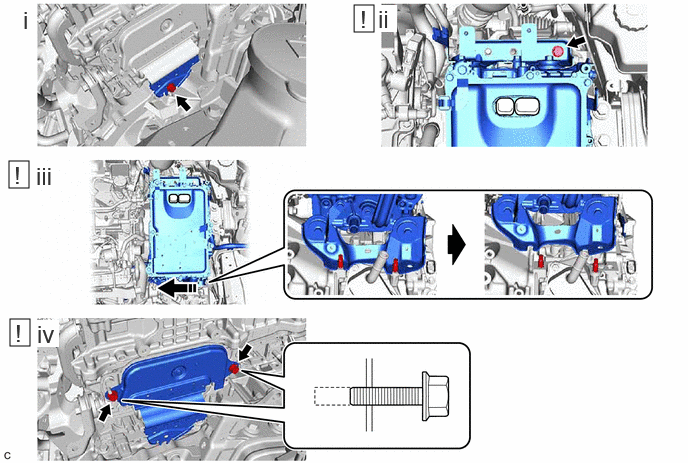 i

! ii

! iii

! iv

C