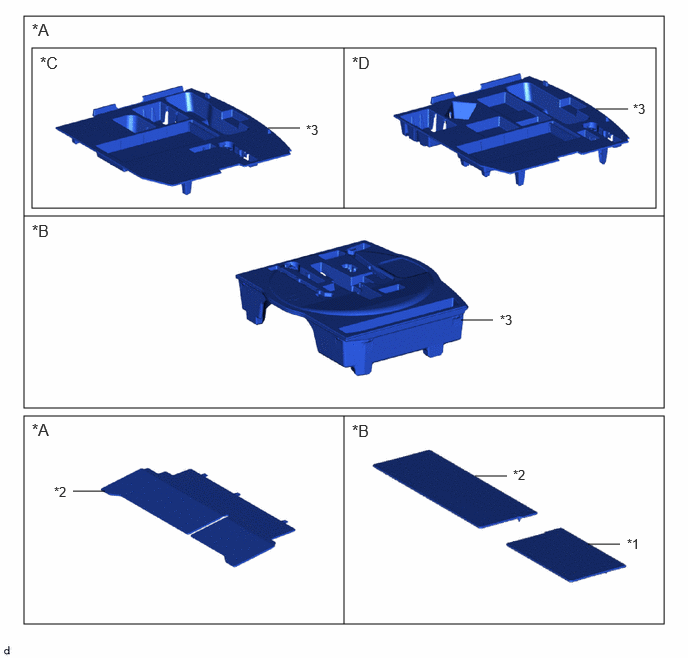 *A

*C

*3

*D

*3

*B

*3

*A

*2

*B

*2

*1

d