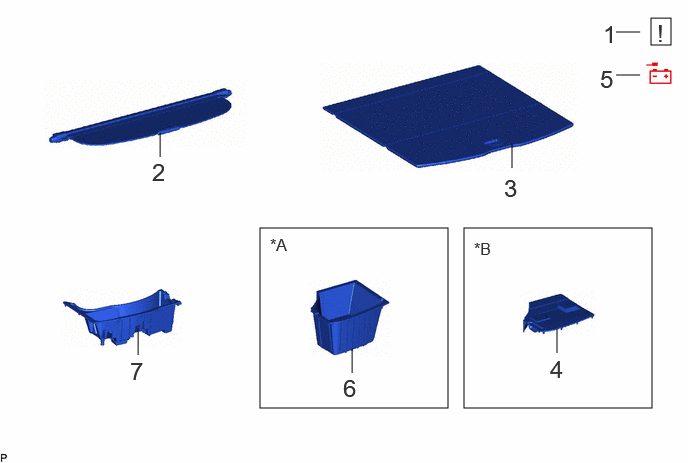 1
5
2
3
*A
*B
7
6
4
P