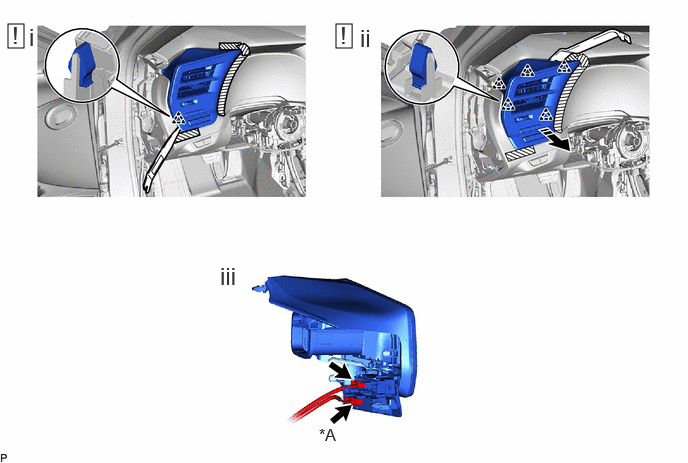 ! i

! ii

iii

*A

P