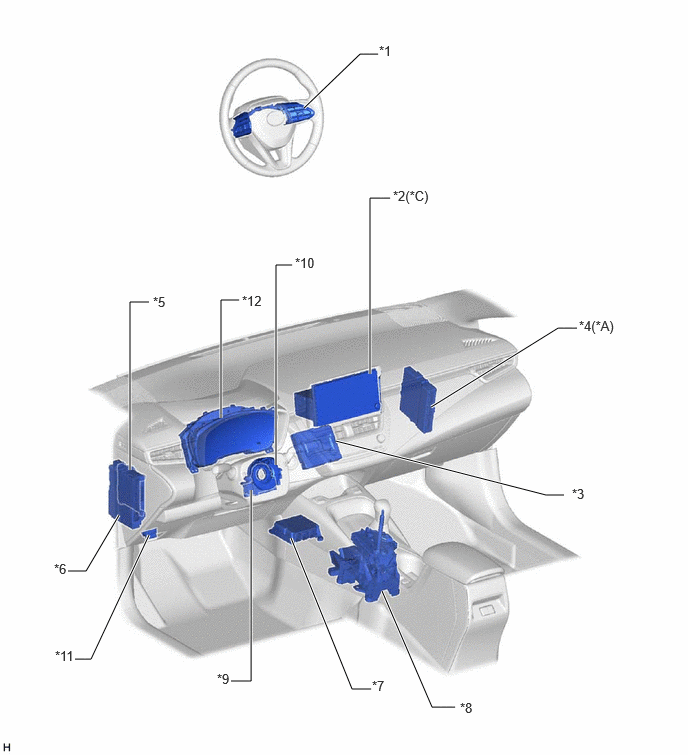 *1

*2(*C)

*10

*5

*12

*4(*A)

*3

*6

*11

*9

*7

*8

H