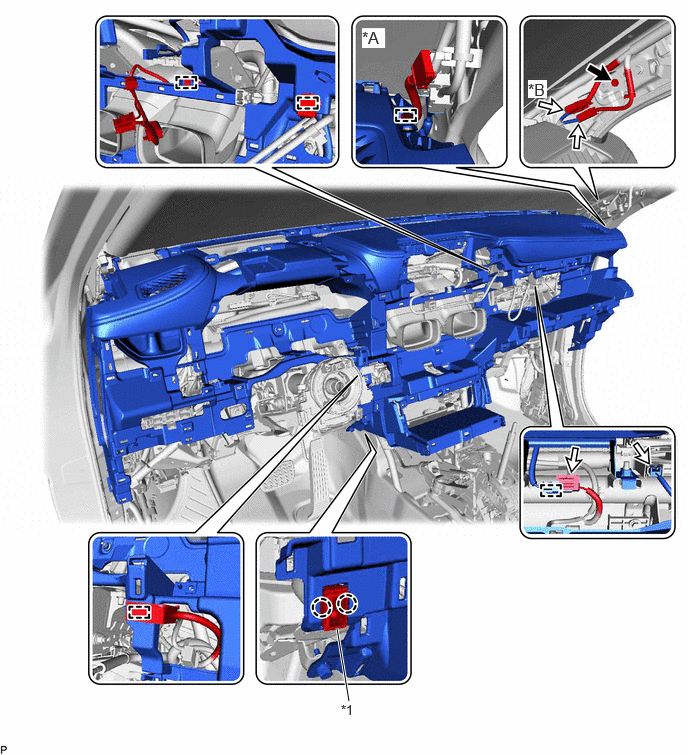 *A

*B

*1

P