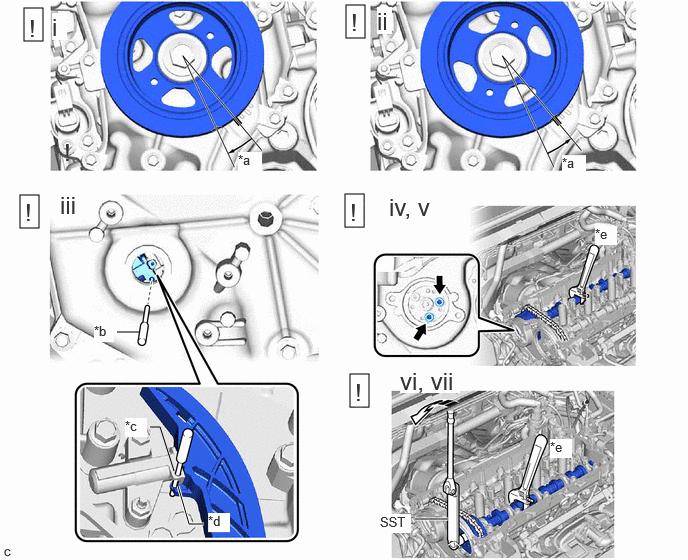 ! i

*a

! ii

*a

! iii

*b

*c

*d

! iv, v

*e

! vi, vii

*e

SST

c