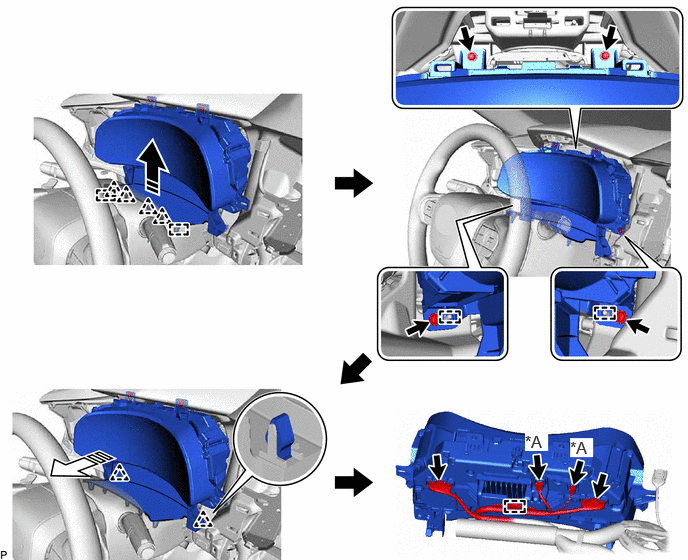 *A
*A
P