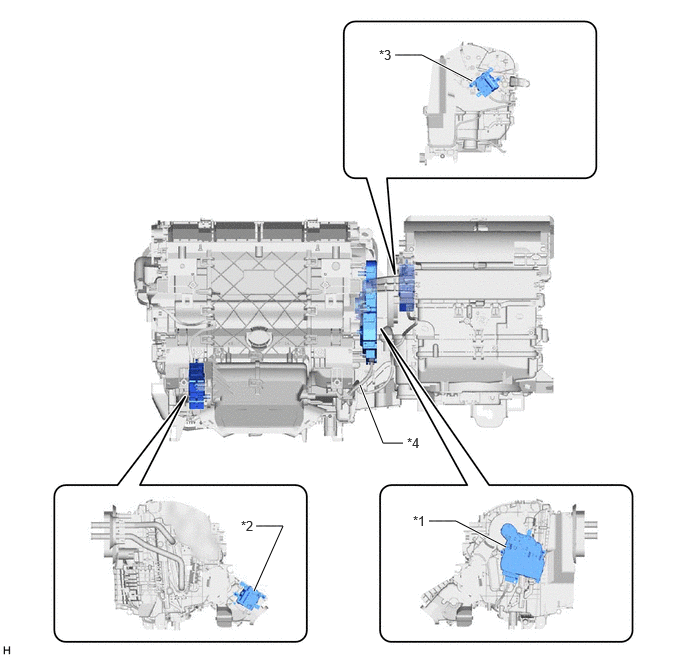 *3

*4

*2

*1

H