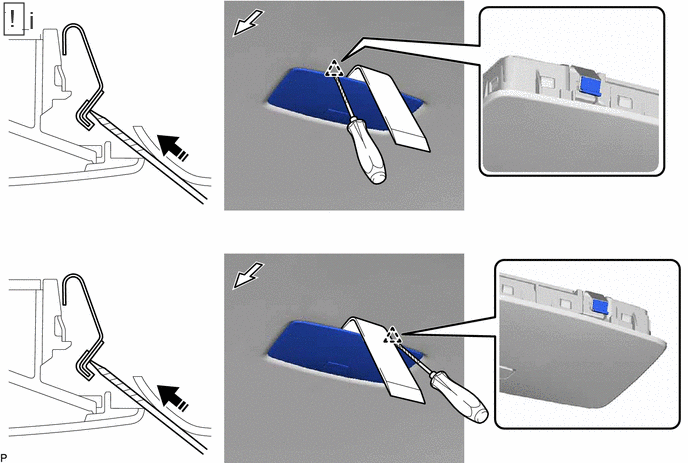 !
i

P