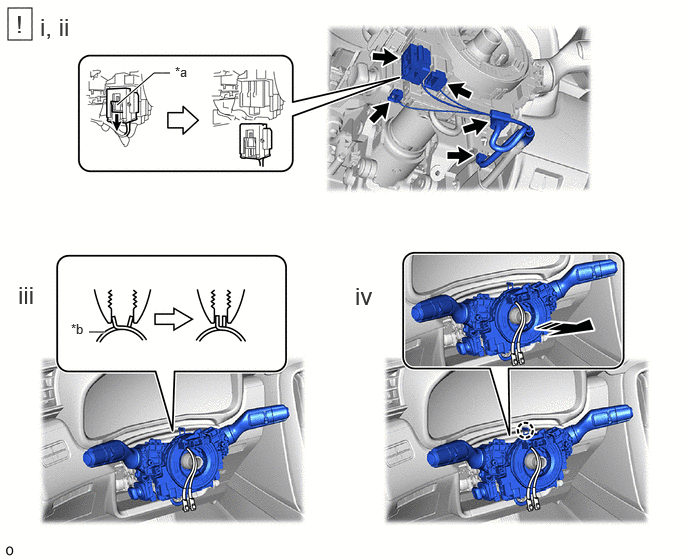 ! i, ii

*a

iii

*b

iv

o