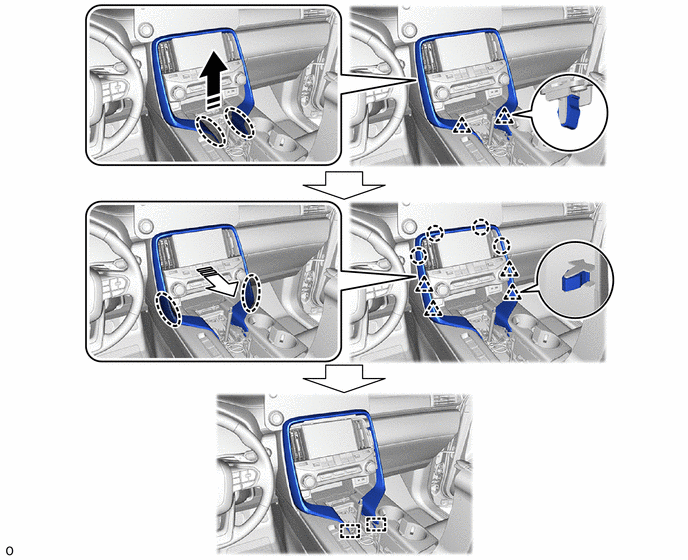 o