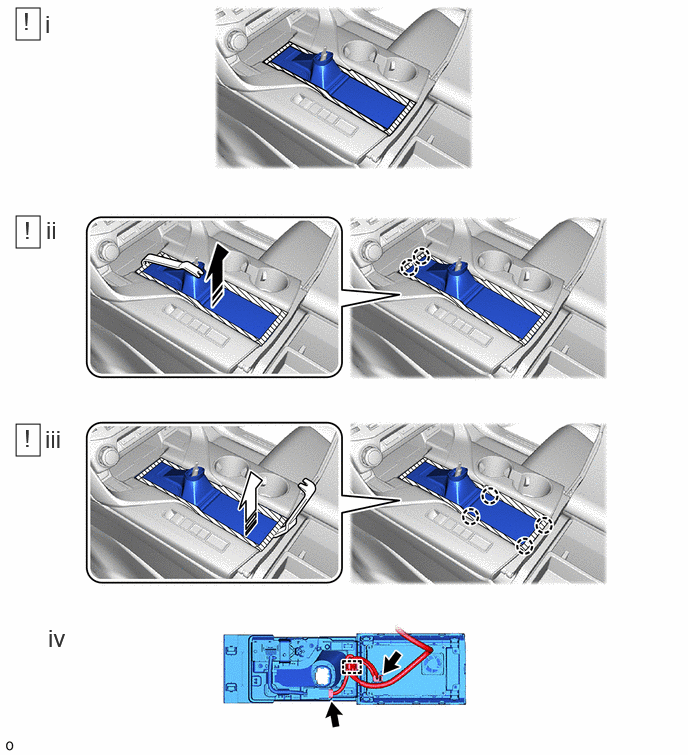 ! i

! ii

! iii

iv

o