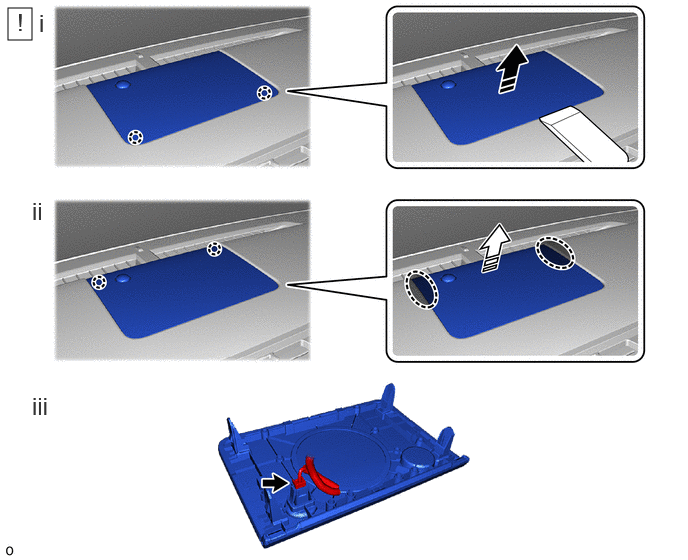 !

i

ii

iii

o