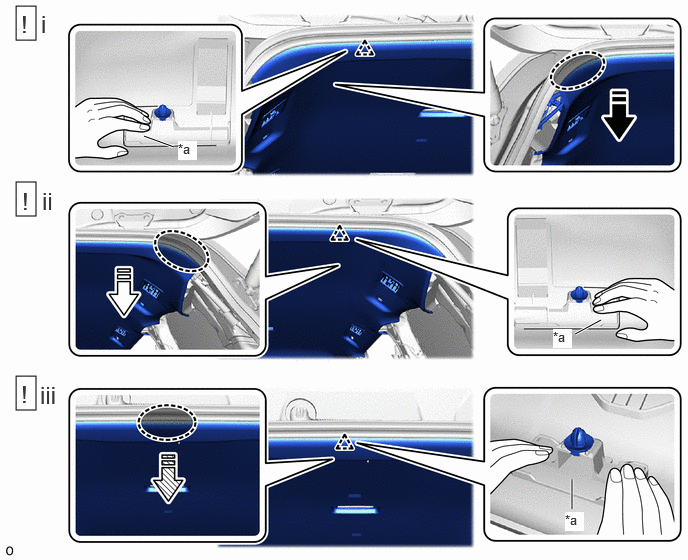 ! i

*a

! ii

*a

! iii

*a

o