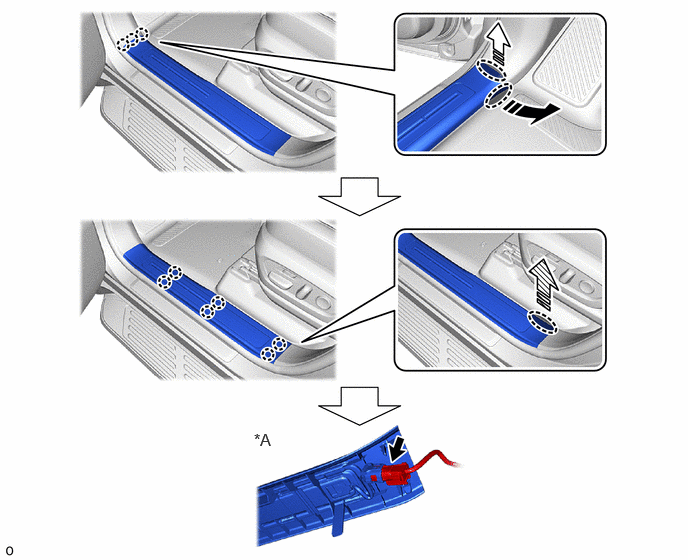 *A

o