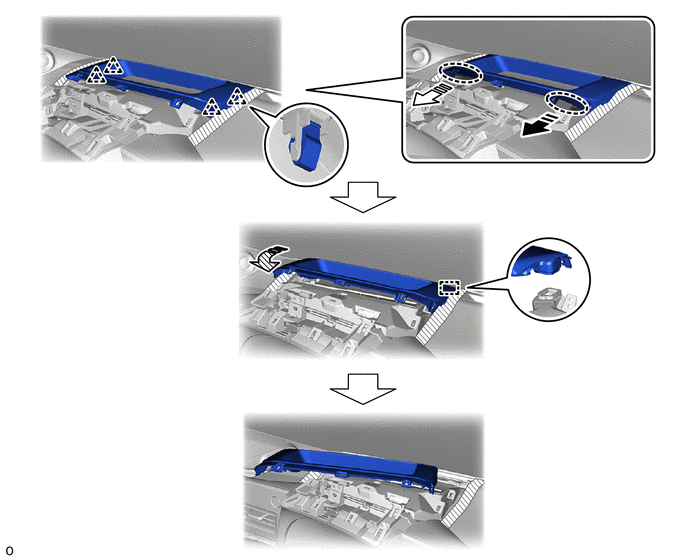 o