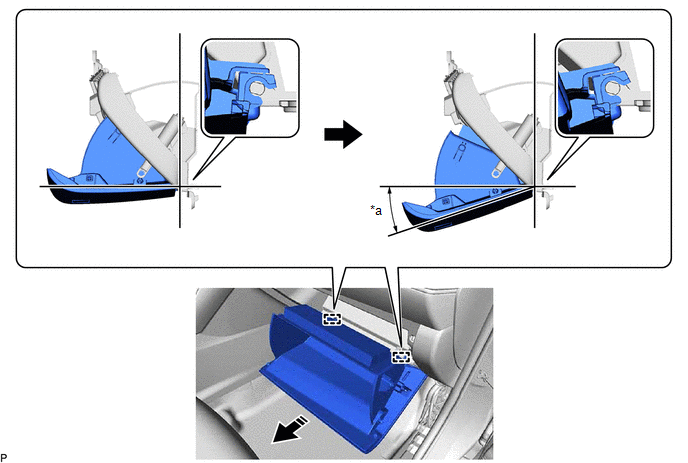 *a

P