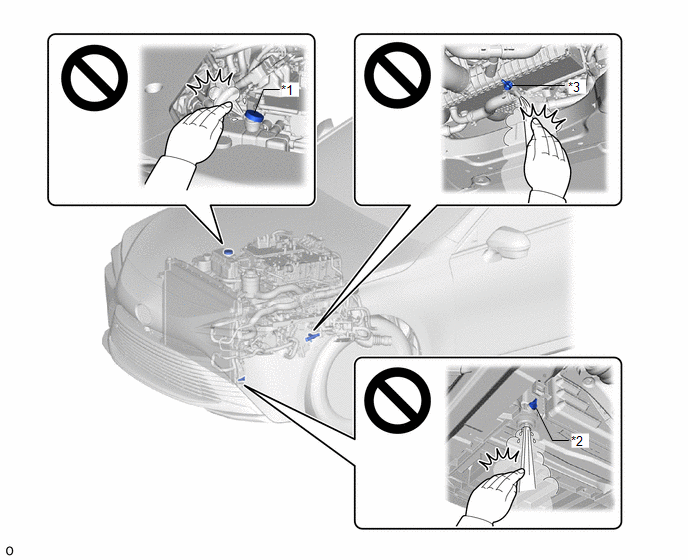 *1
*3
*2
o