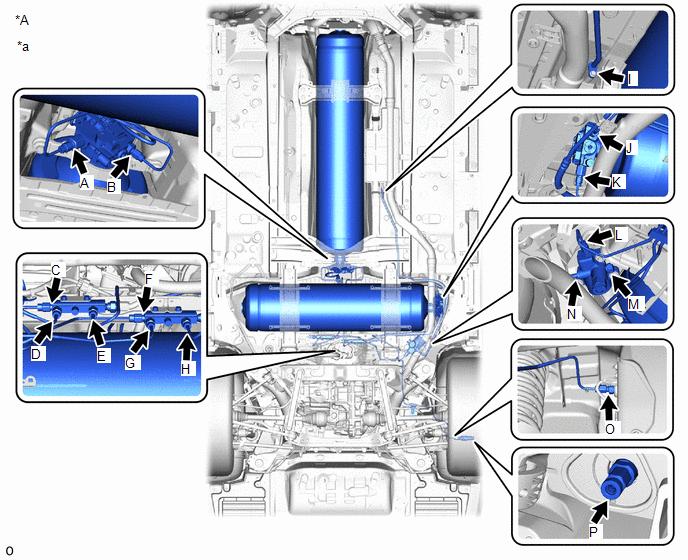 *A

*a

A

B

C

D

E

F

G

H

I

J

K

L

M

N

O

P

o