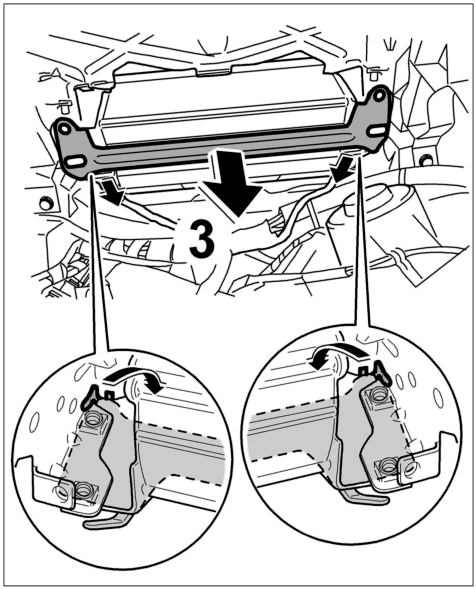 3