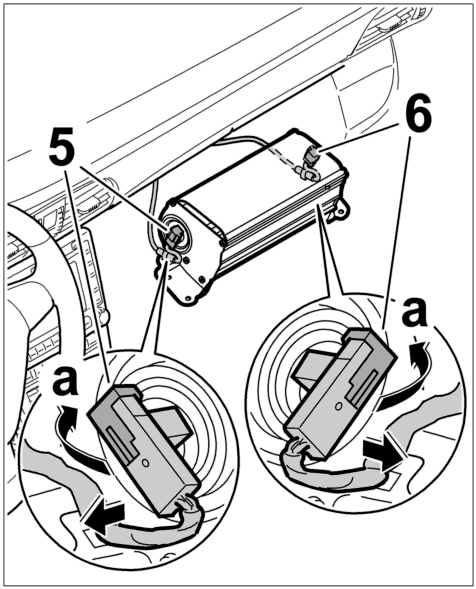 5
6
a
a