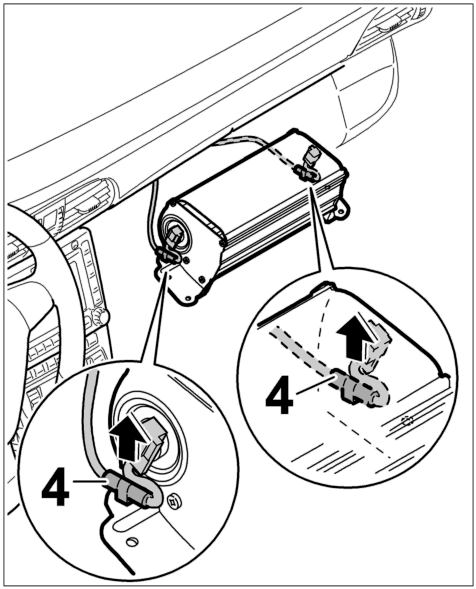 4

4