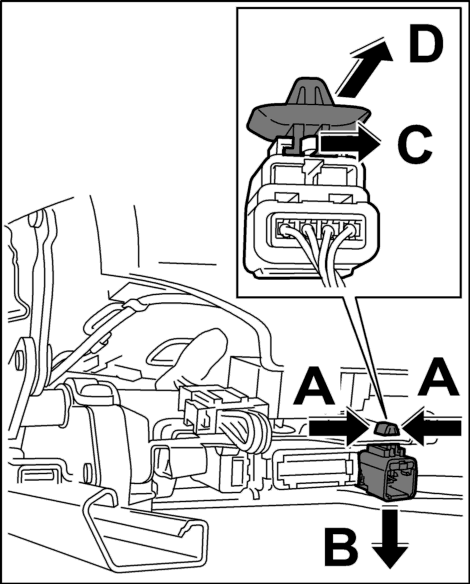 D

C

A

A

B