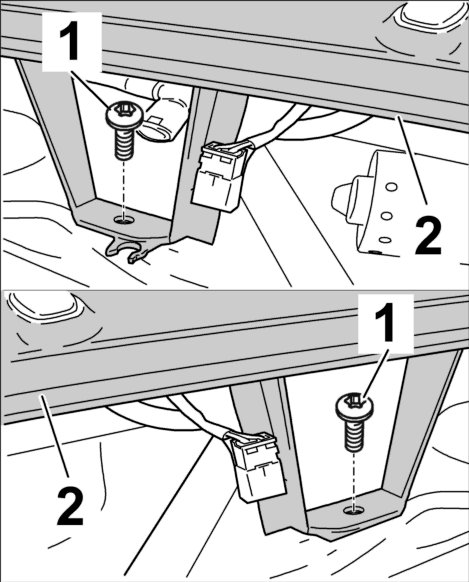 1
2
1
2