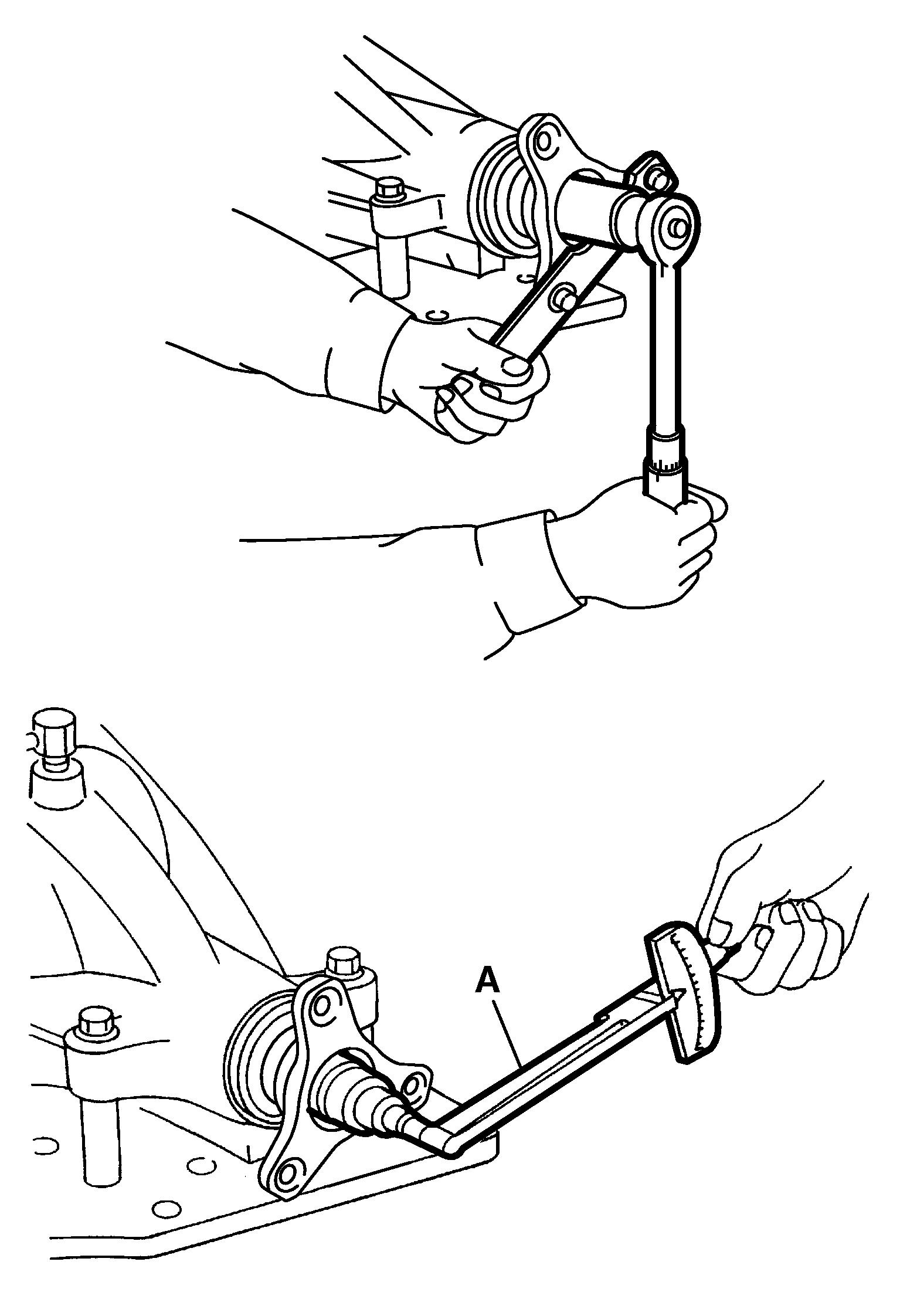 A