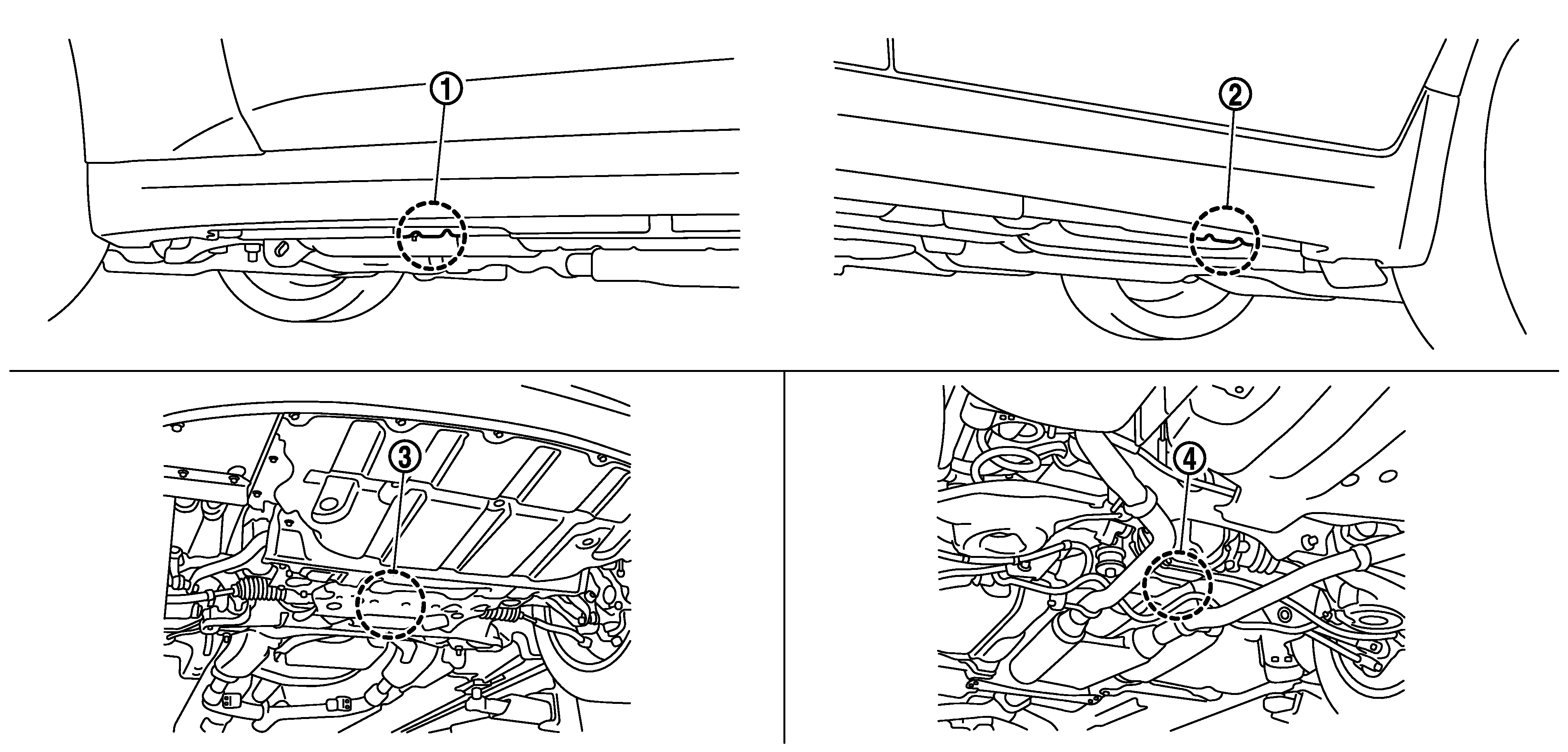 ①
②
③
④