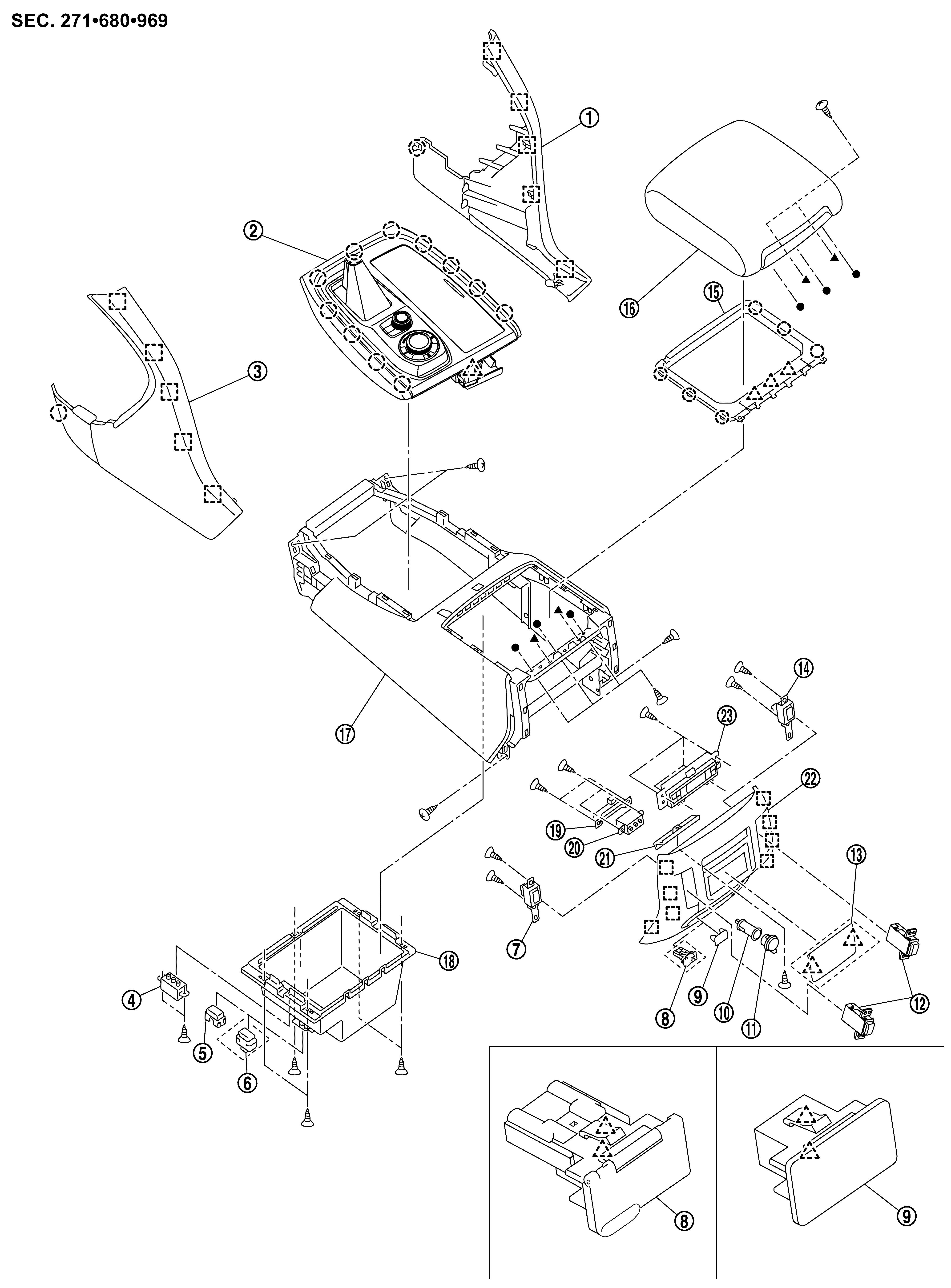 SEC. 271•680•969

①
②
③
⑯
⑮
⑰
⑭
㉓
㉒
⑲
⑳
㉑
⑬
⑦
⑱
④
⑤
⑥
⑧
⑨
⑩
⑪
⑫
⑧
⑨