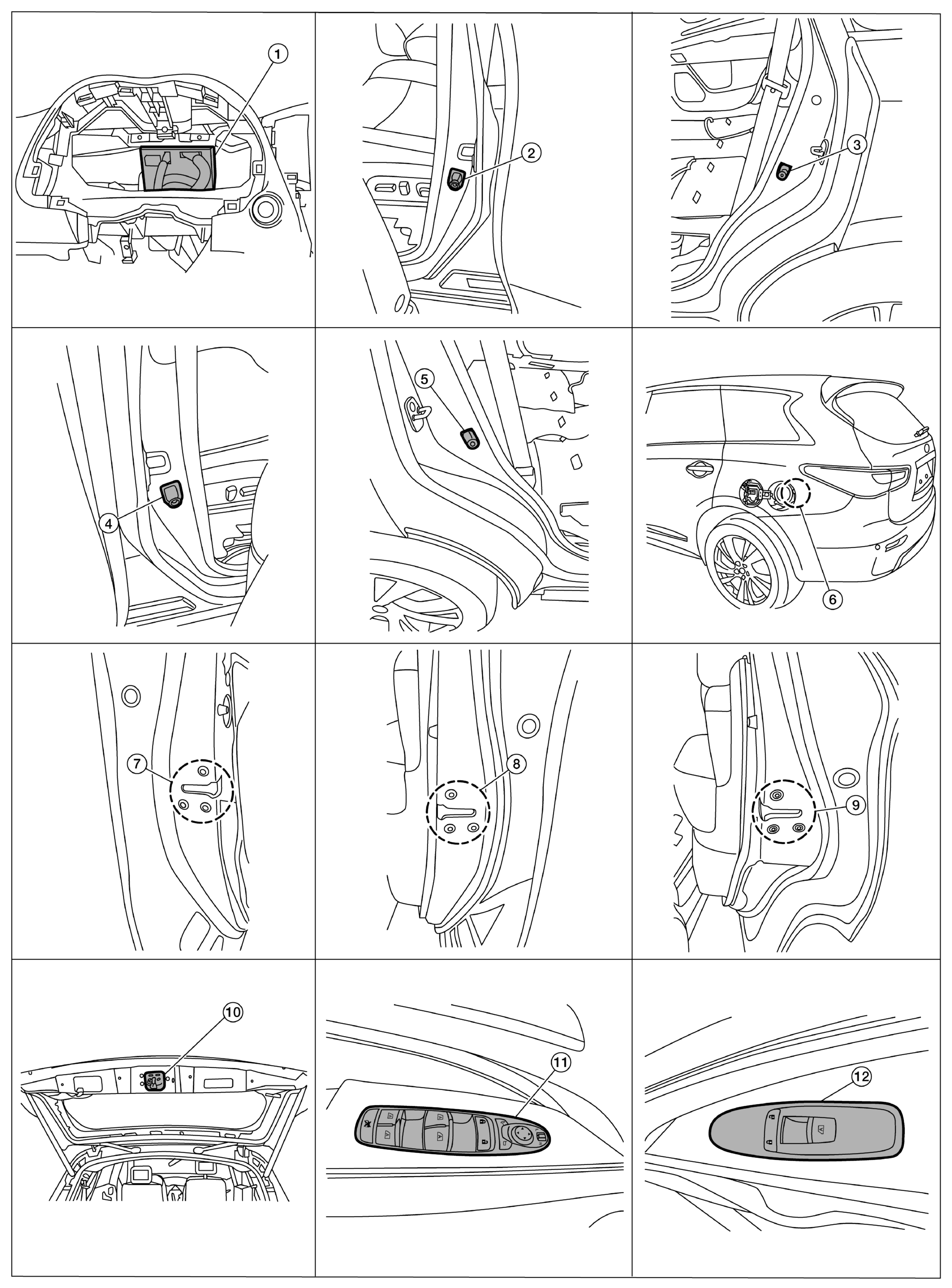 1
2
3
4
5
6
7
8
9
10
11
12