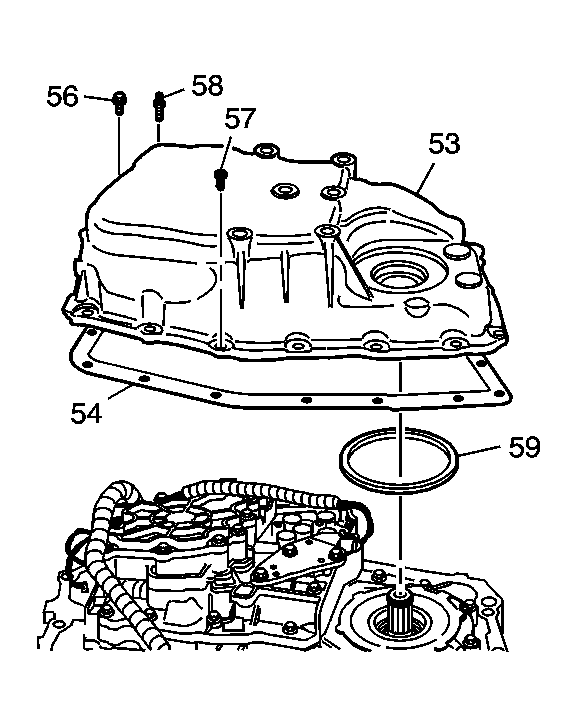 56
58
57
53
54
59