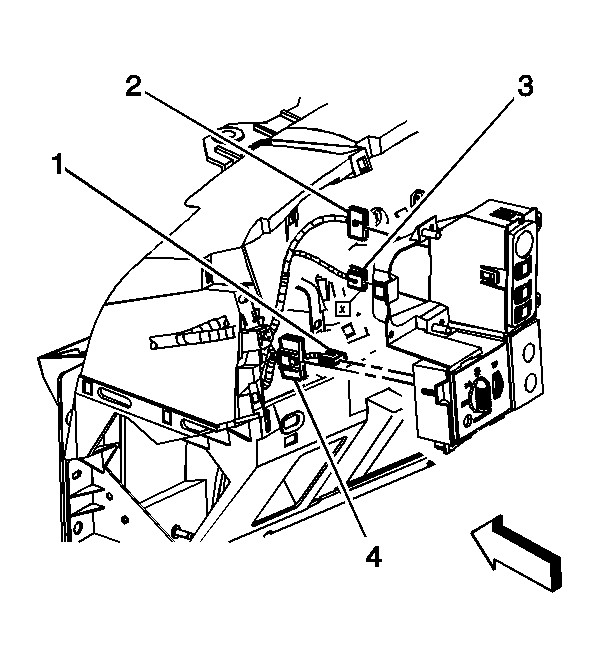 2
3
1
4