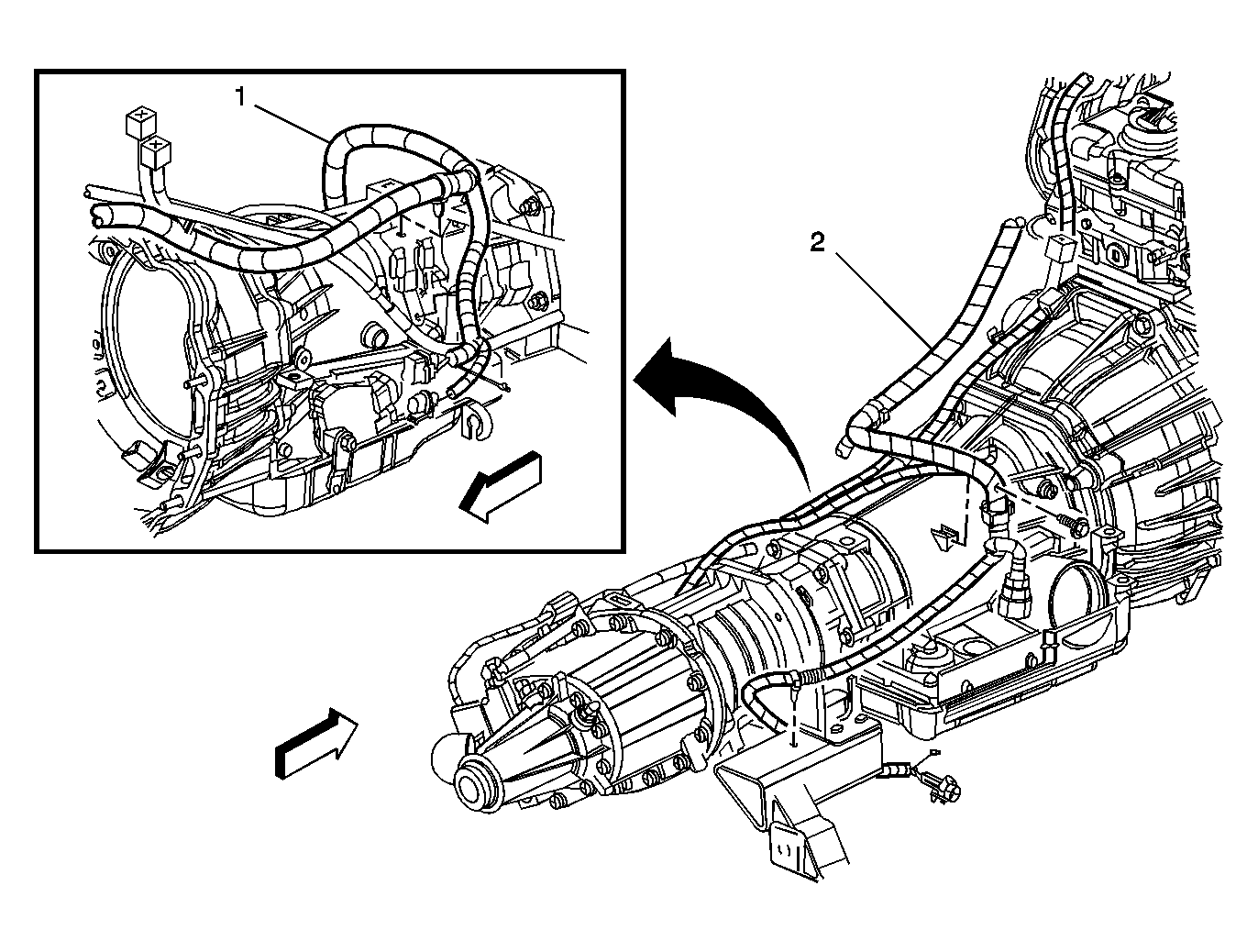 1

2