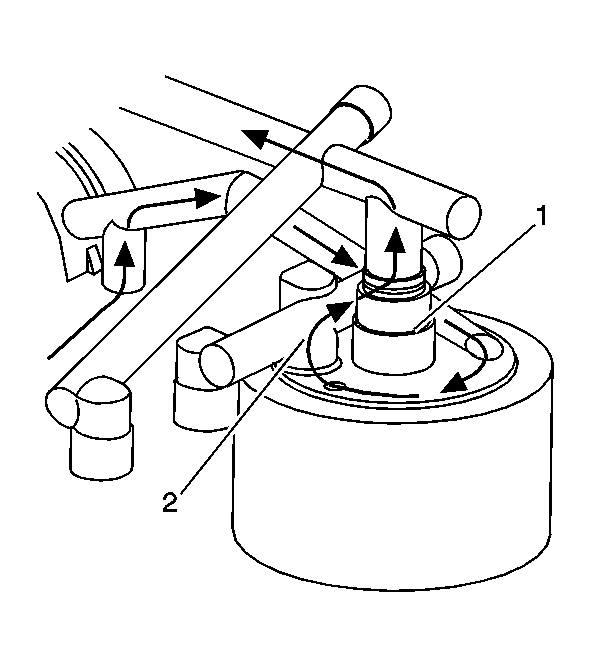 1
2