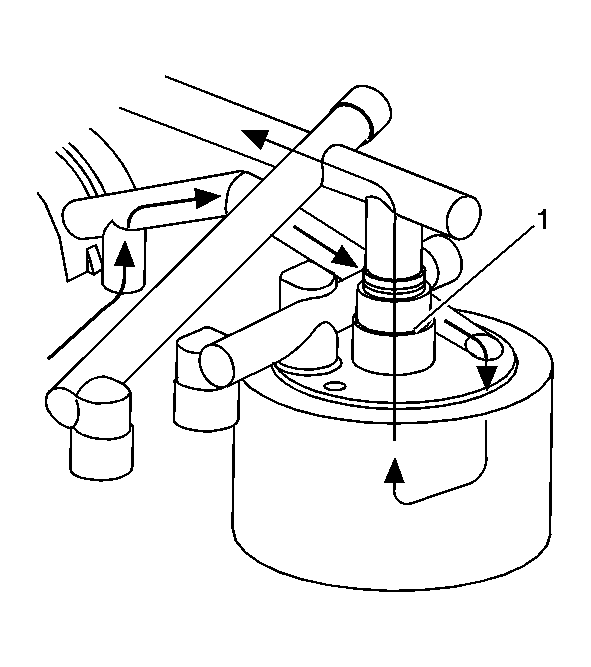 1