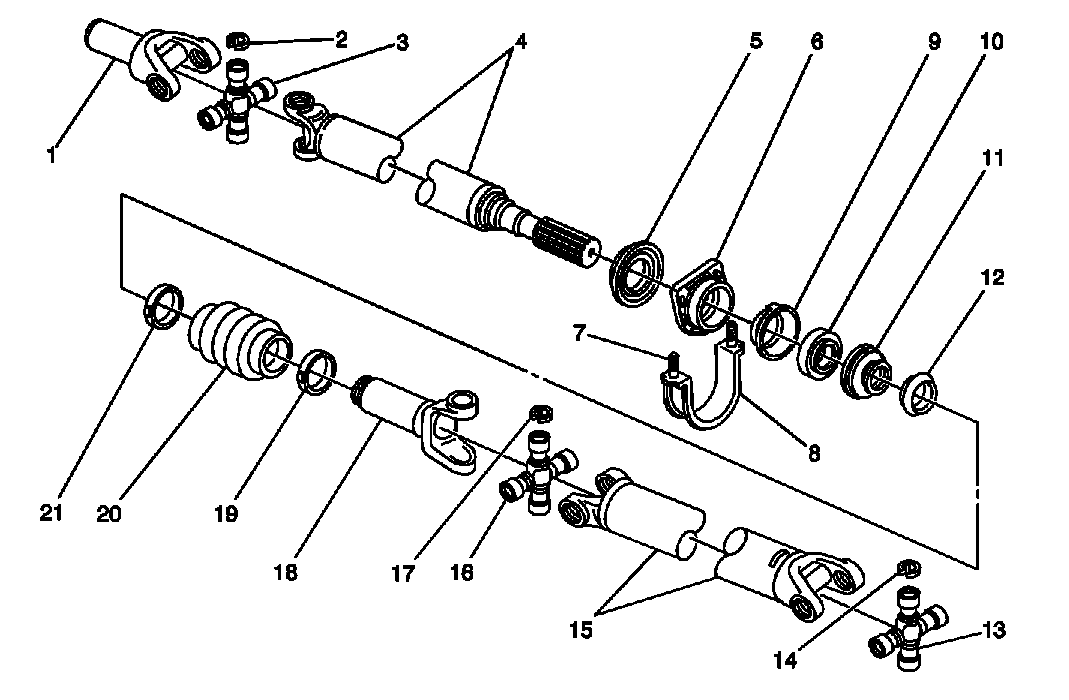 1
2
3
4
5
6
9
10
11
12
7
8
21
20
19
18
17
16
15
14
13