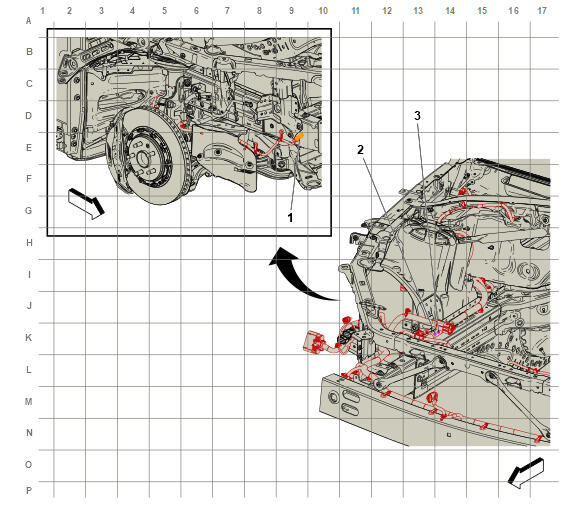 1 2 3 4 5 6 7 8 9 10 11 12 13 14 15 16 17

A
B
C
D
E
F
G
H
I
J
K
L
M
N
O
P

1
2
3