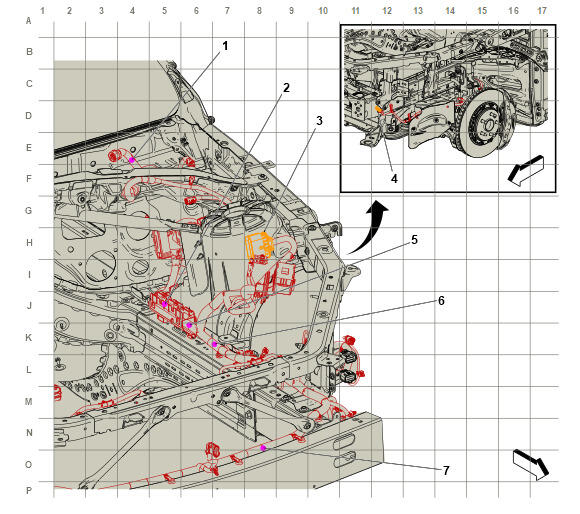 1 2 3 4 5 6 7 8 9 10 11 12 13 14 15 16 17

A
B
C
D
E
F
G
H
I
J
K
L
M
N
O
P

1
2
3
4
5
6
7