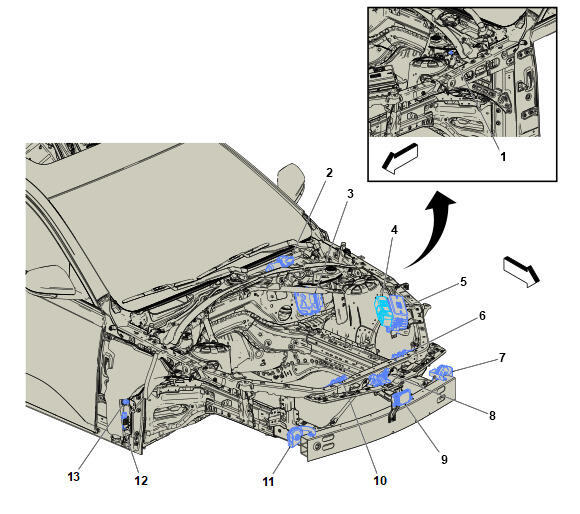 1
2
3
4
5
6
7
8
9
10
11
12
13