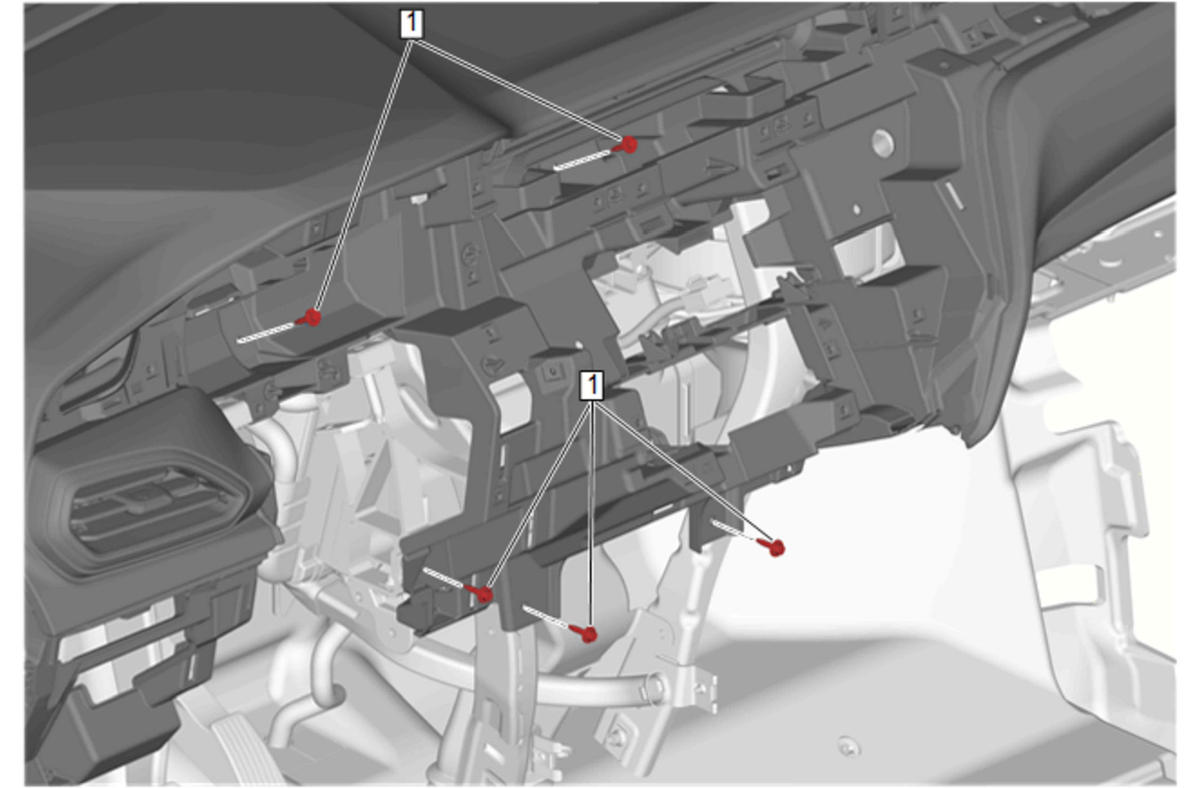 1

1