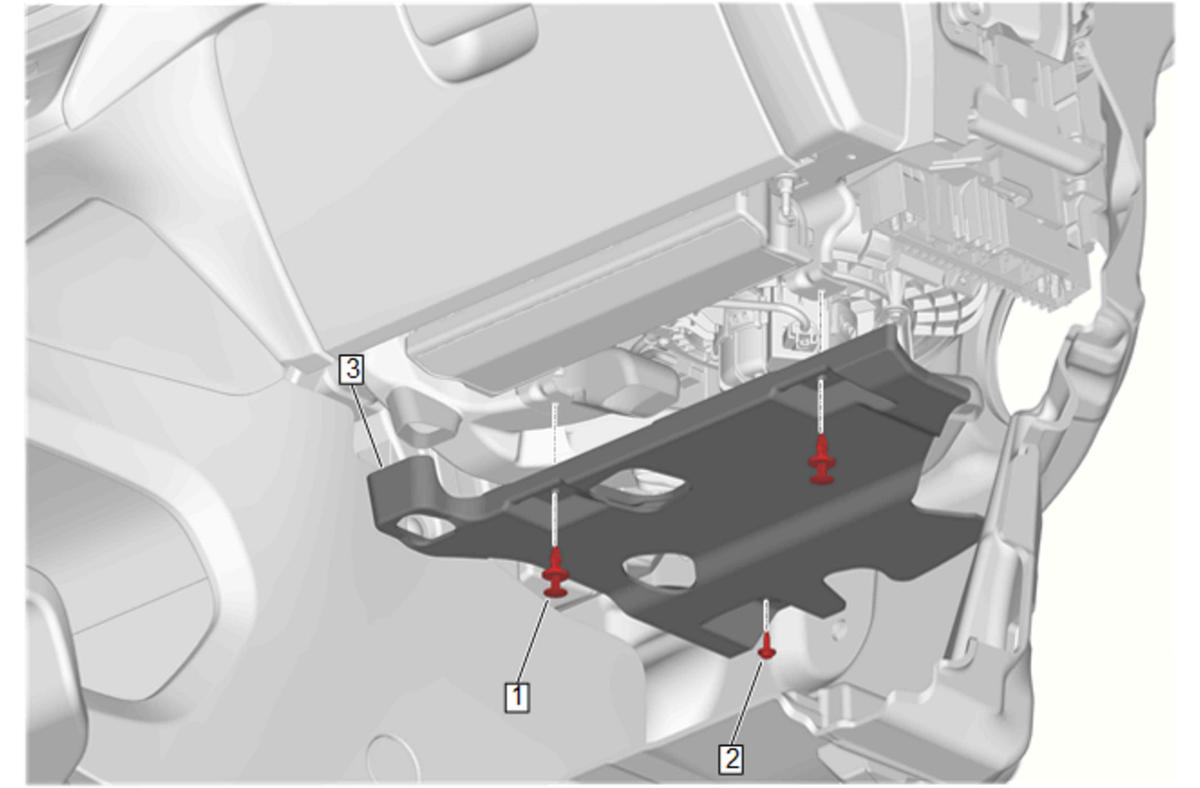 3
1
2