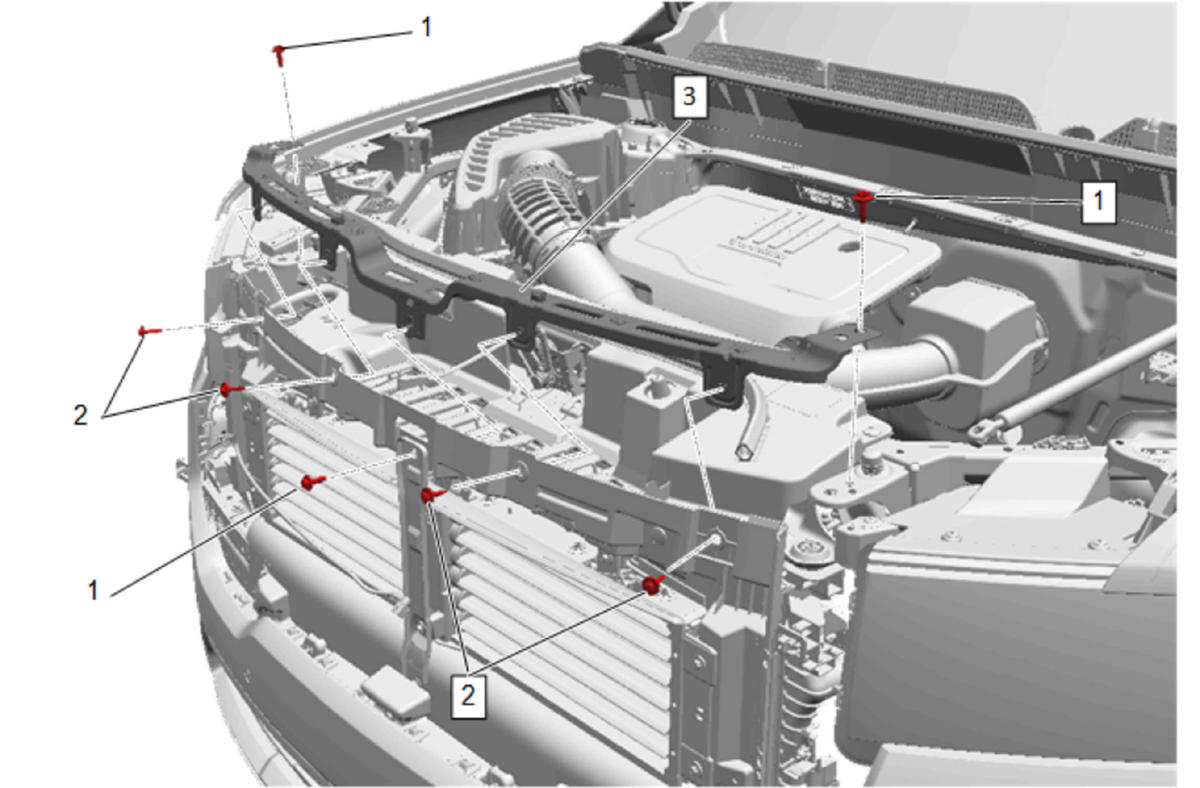 1
3
1
2
1
2