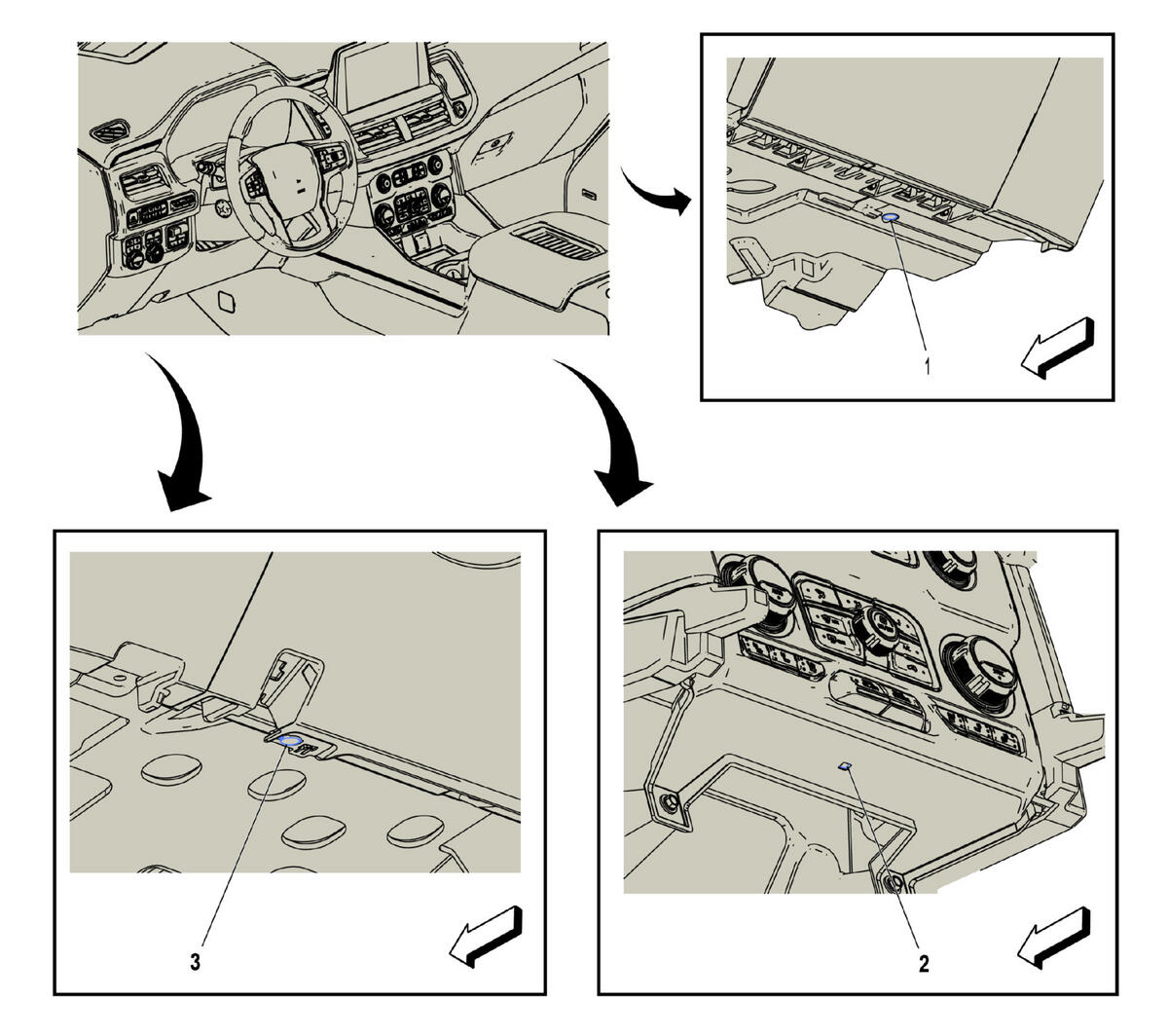 1

3

2