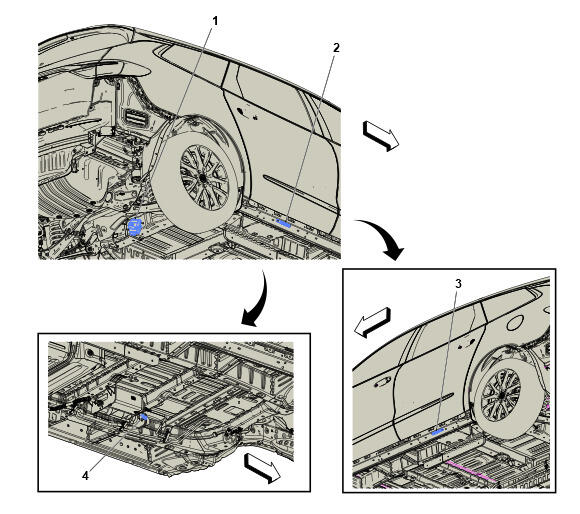 1
2
3
4